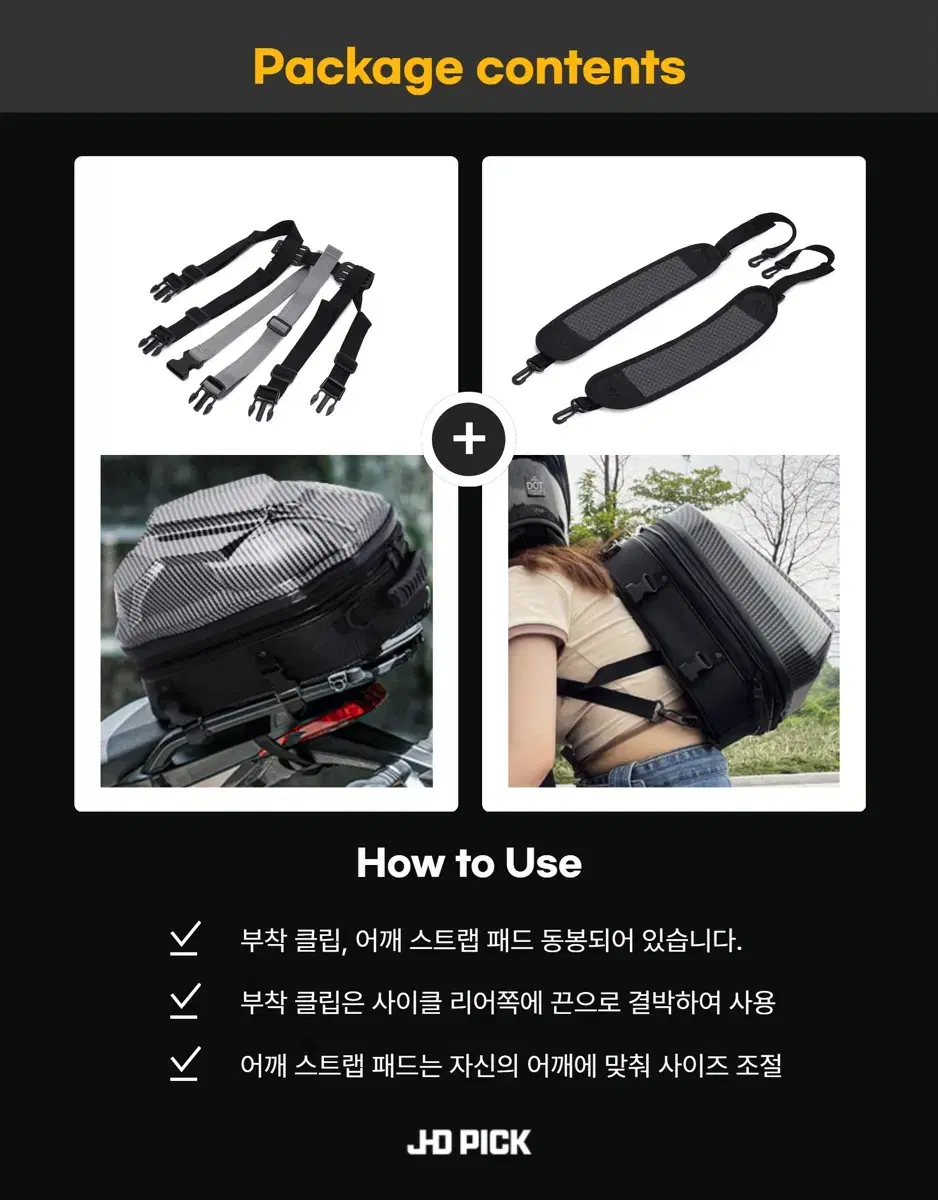 Package contents

+

DOT

How to Use

부착 클립, 어깨 스트랩 패드 동봉되어 있습니다.

부착 클립은 사이클 리어쪽에 끈으로 결박하여 사용

어깨 스트랩 패드는 자신의 어깨에 맞춰 사이즈 조절

JHD PICK